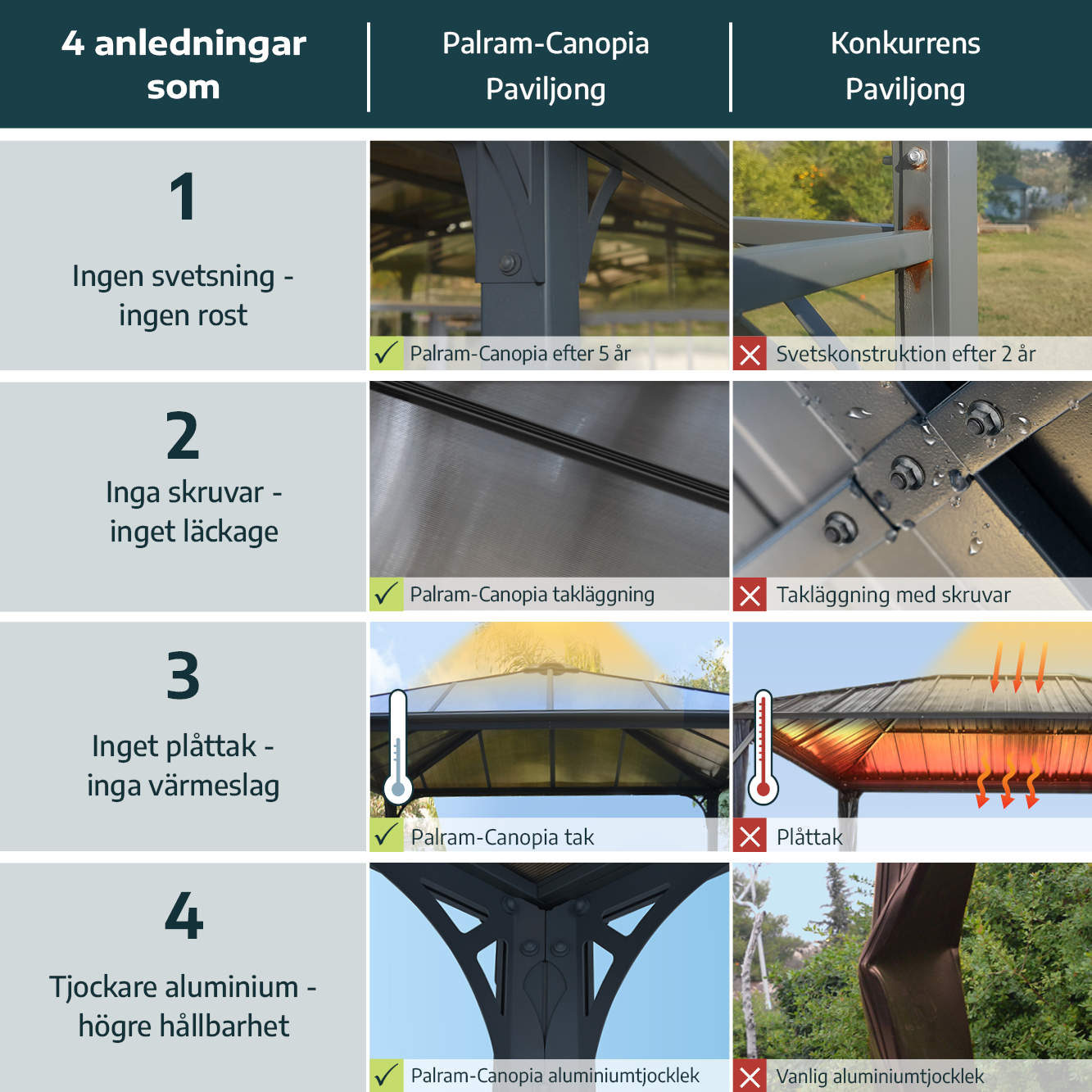 | 4 anledningar som | Palram-Canopia Paviljong | Konkurrens Paviljong |
|---|---|---|
| 1 Ingen svetsning - ingen rost | Palram-Canopia efter 5 år | Svetskonstruktion efter 2 år |
| 2 Inga skruvar - inget läckage | Palram-Canopia takläggning | Takläggning med skruvar |
| 3 Inget plåttak - inga värmeslag | Palram-Canopia tak | Plåttak |
| 4 Tjockare aluminium - högre hållbarhet | Palram-Canopia aluminiumtjocklek | Vanlig aluminiumtjocklek |