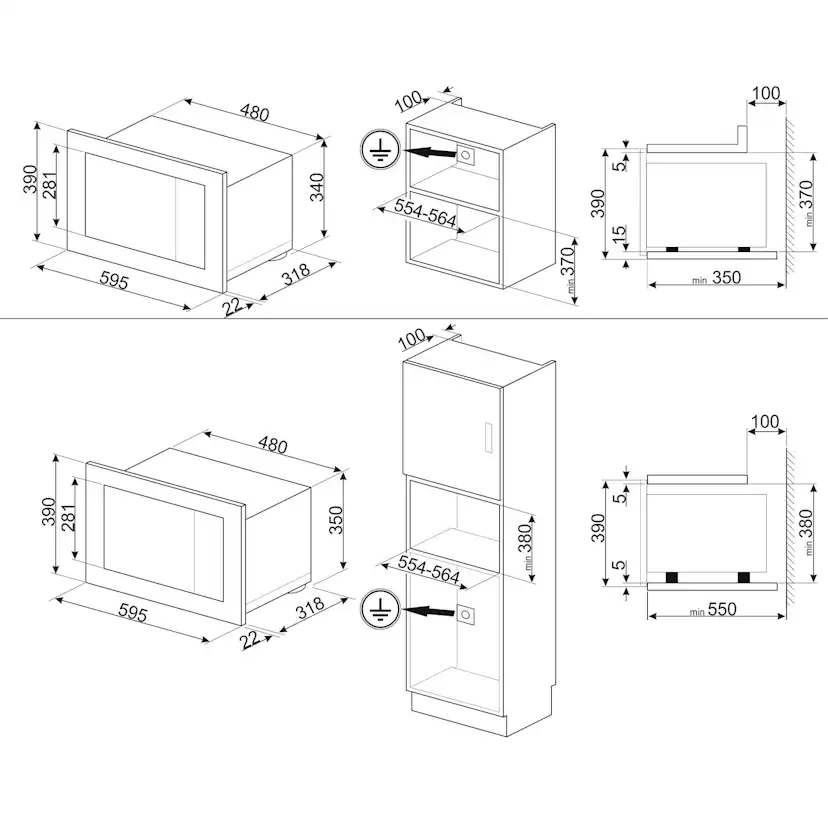 480
390
281
340
595
318
22
100
554-564
min 370
100
5
390
15
min 370
min 350
480
390
281
350
595
318
22
100
min 380
554-564
100
5
390
5
min 380
min 550