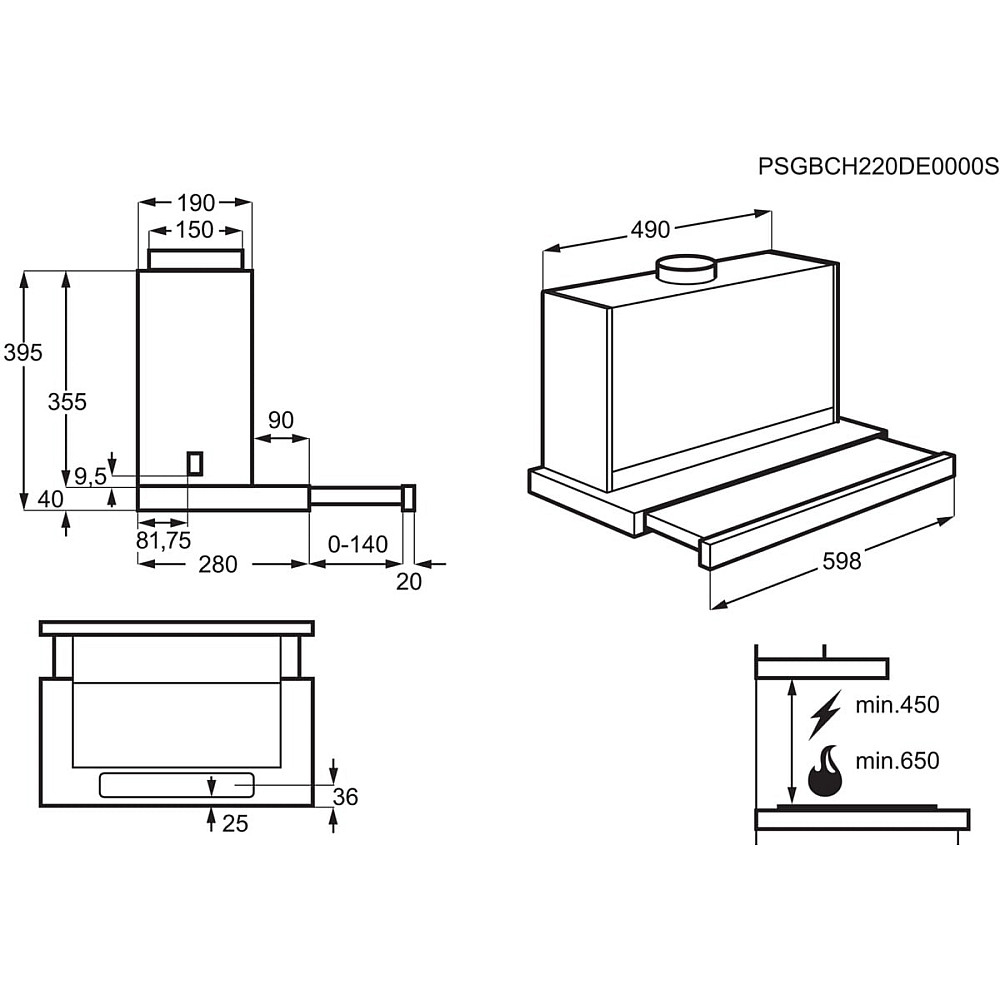 PSGBCH220DE0000S

190
150
395
355
90
9,5
40
81,75
280
0-140
20

490
598

36
25

min.450
min.650