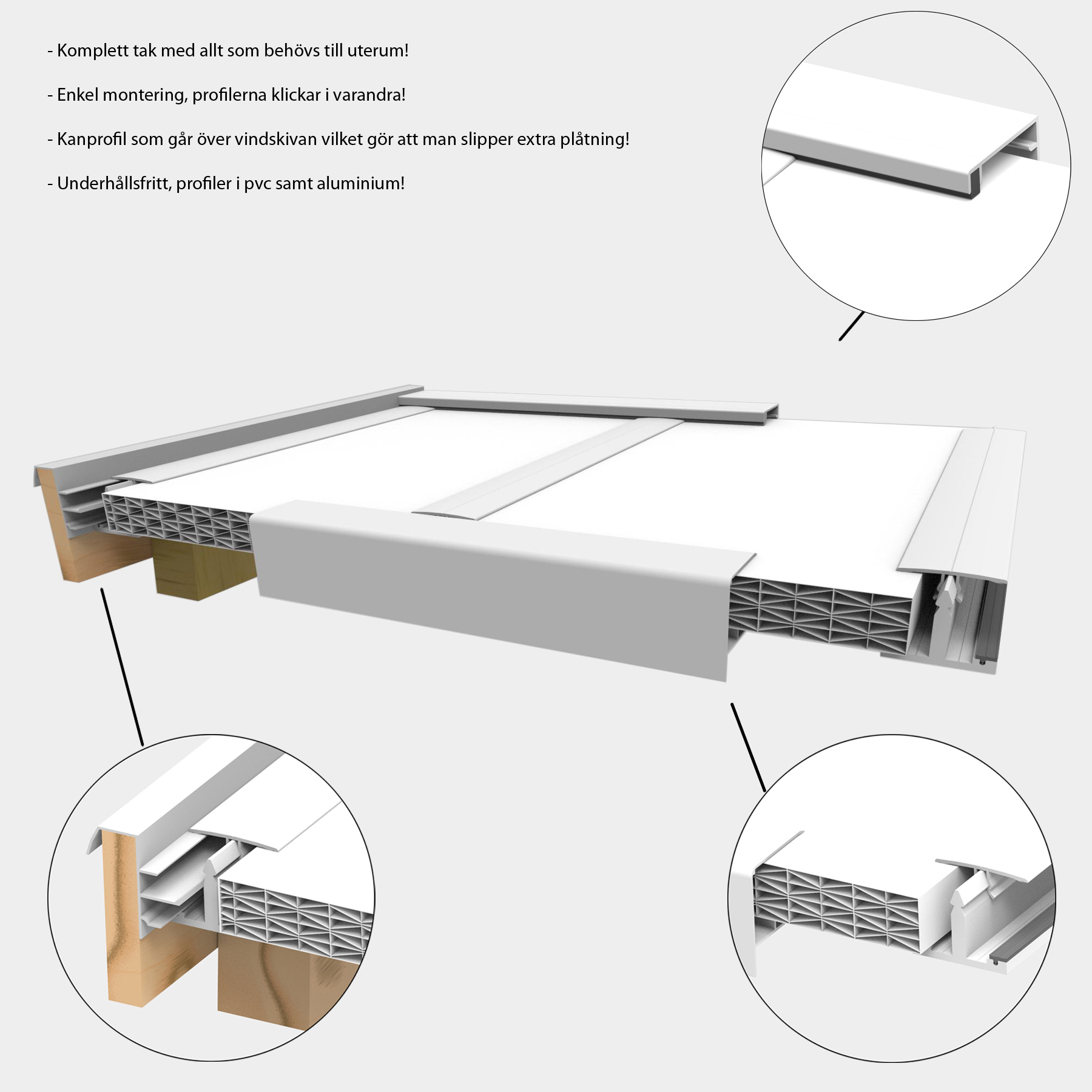 - Komplett tak med allt som behövs till uterum!

- Enkel montering, profilerna klickar i varandra!

- Kanprofil som går över vindskivan vilket gör att man slipper extra plåtning!

- Underhållsfritt, profiler i pvc samt aluminium!