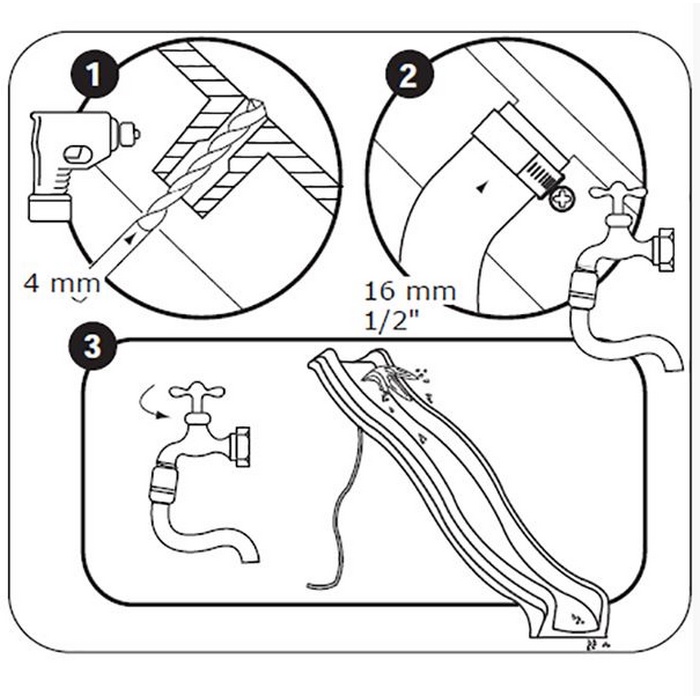 1

4 mm

2

16 mm
1/2"

3