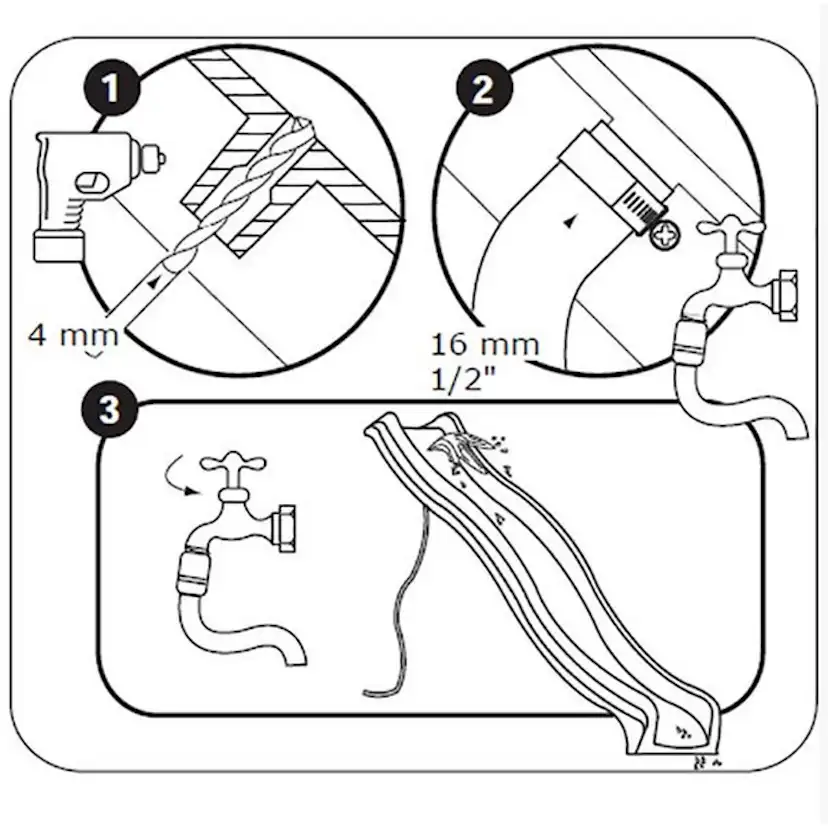 1

4 mm

2

16 mm
1/2"

3