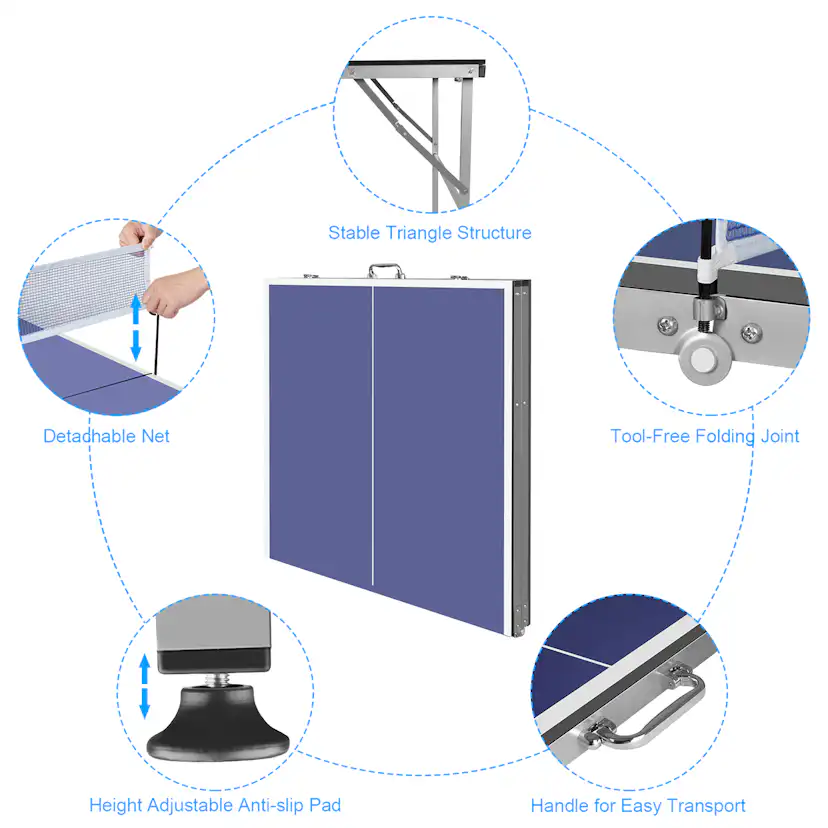 Stable Triangle Structure

Detachable Net

Tool-Free Folding Joint

Height Adjustable Anti-slip Pad

Handle for Easy Transport