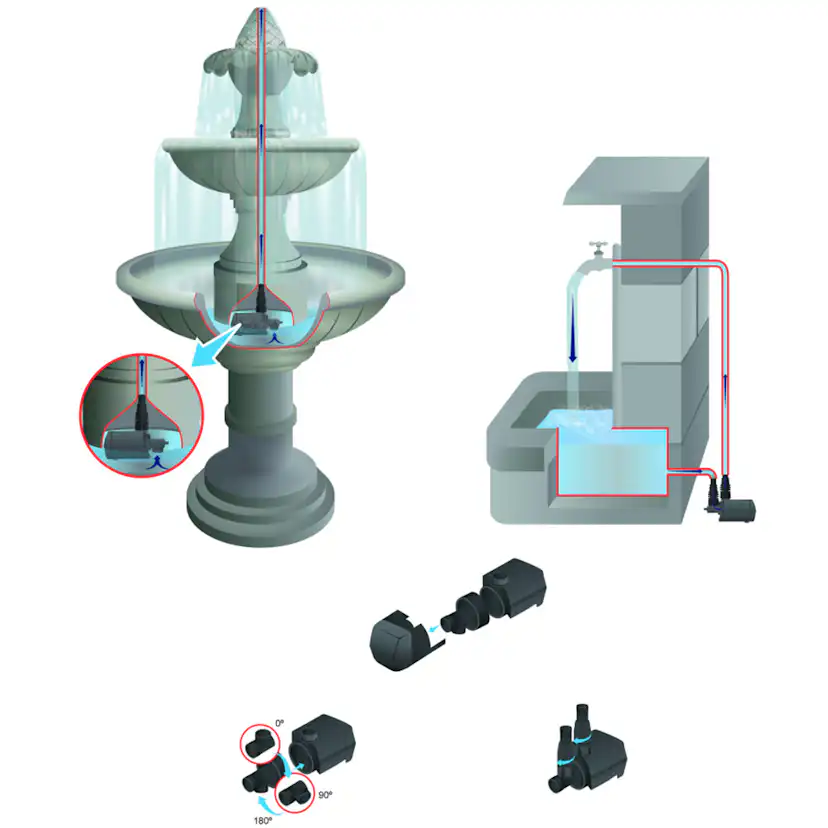 0°
90°
180°