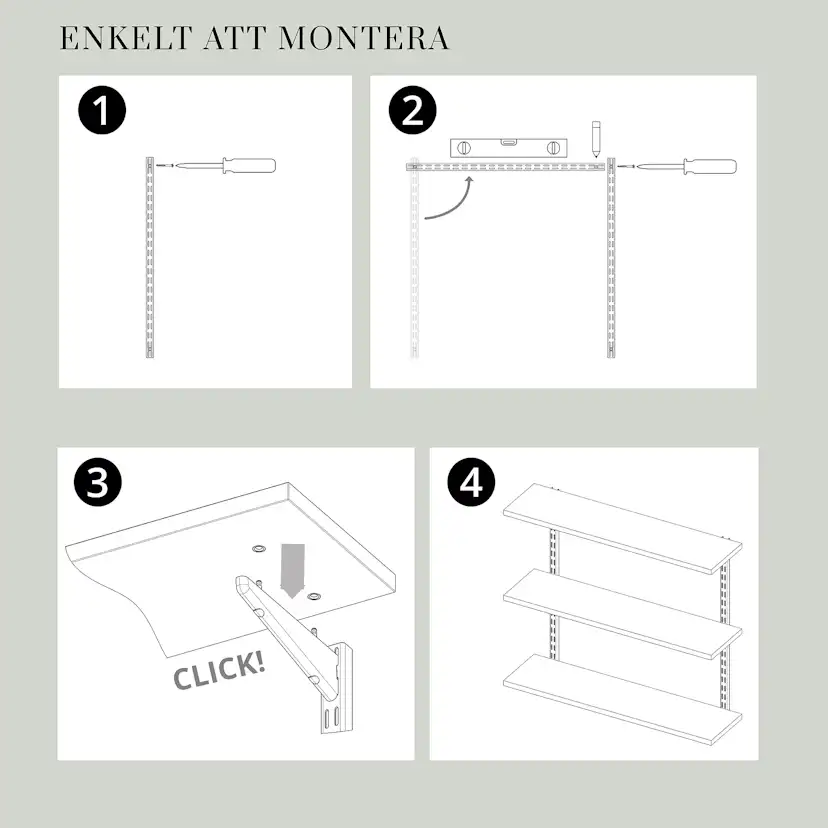 ENKELT ATT MONTERA

1

2

3

CLICK!

4