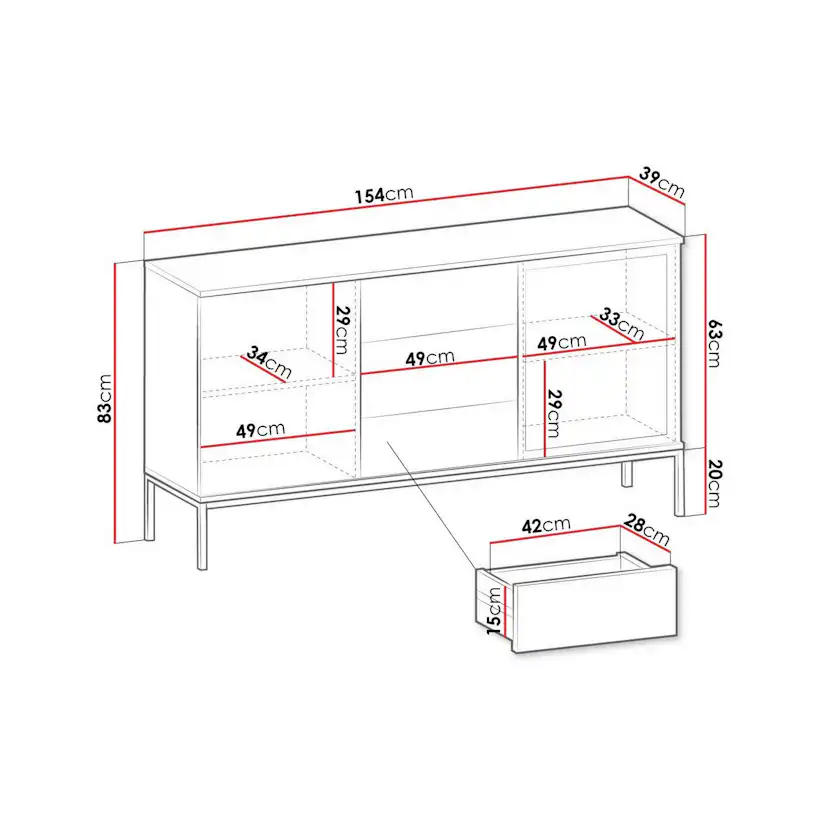 154cm
39cm
83cm
63cm
20cm
29cm
34cm
49cm
49cm
33cm
49cm
29cm
42cm
28cm
15cm