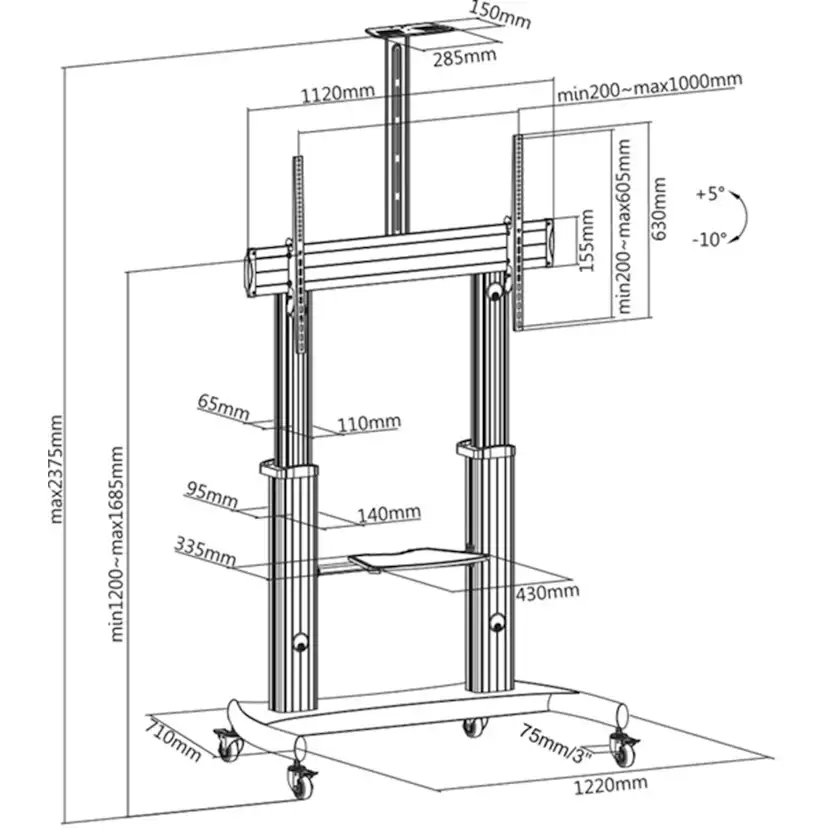 150mm
285mm
1120mm
min200~max1000mm
min200~max605mm
630mm
155mm
+5°
-10°
max2375mm
min1200~max1685mm
65mm
110mm
95mm
140mm
335mm
430mm
710mm
75mm/3"
1220mm