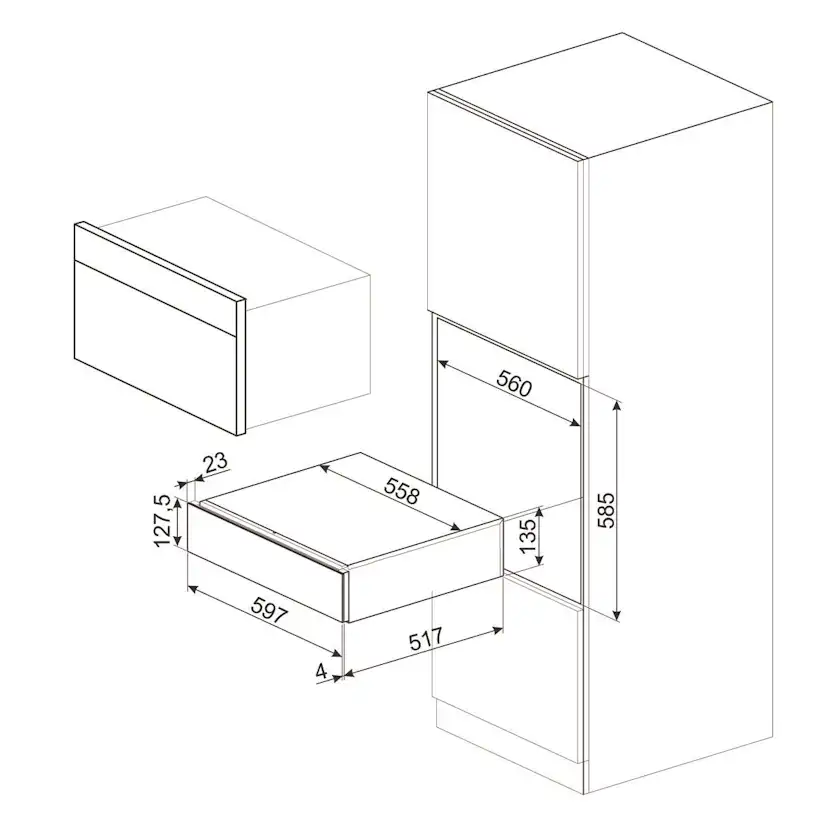 560
585
23
558
127,5
135
597
517
4