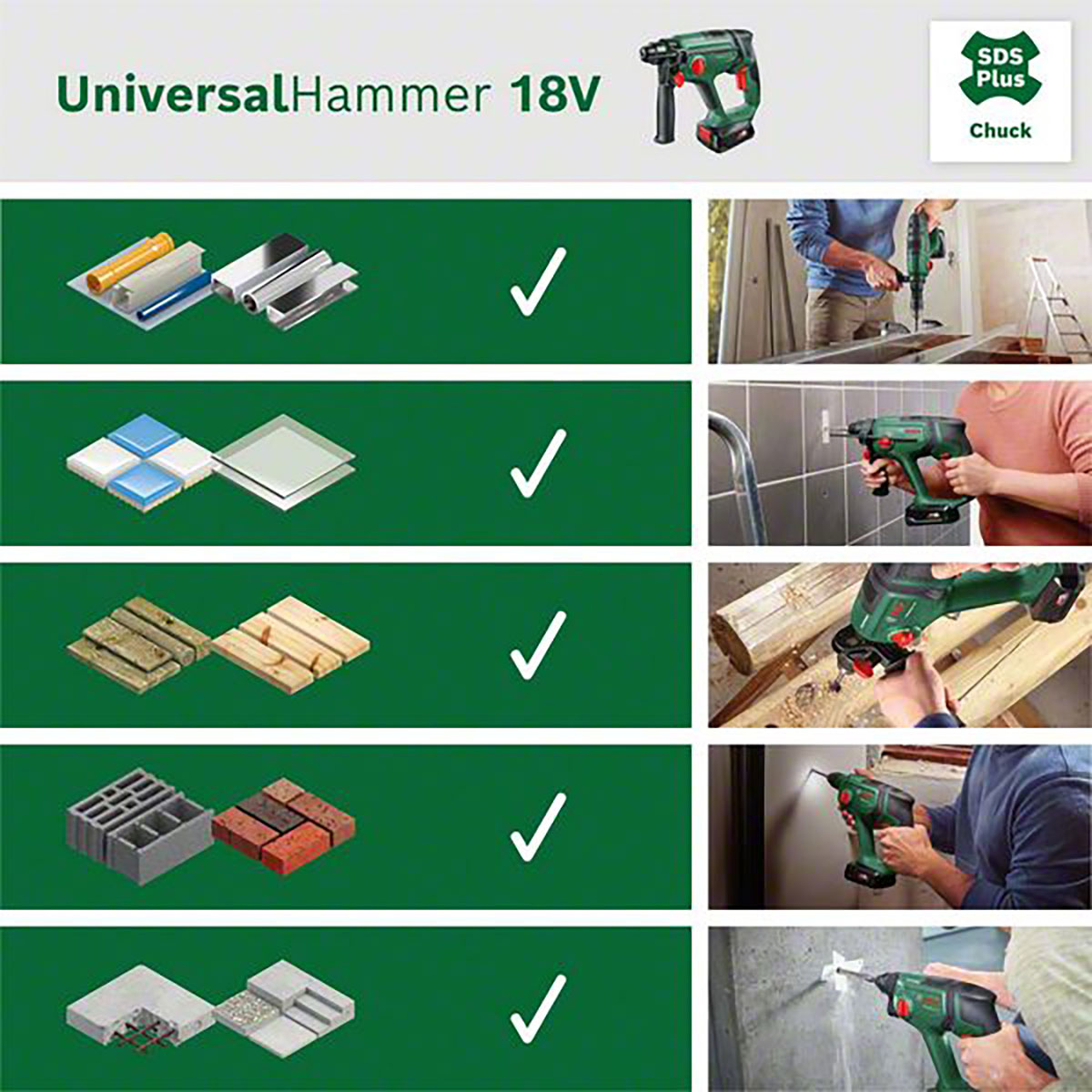 UniversalHammer 18V

SDS Plus
Chuck

✓

✓

✓

✓

✓