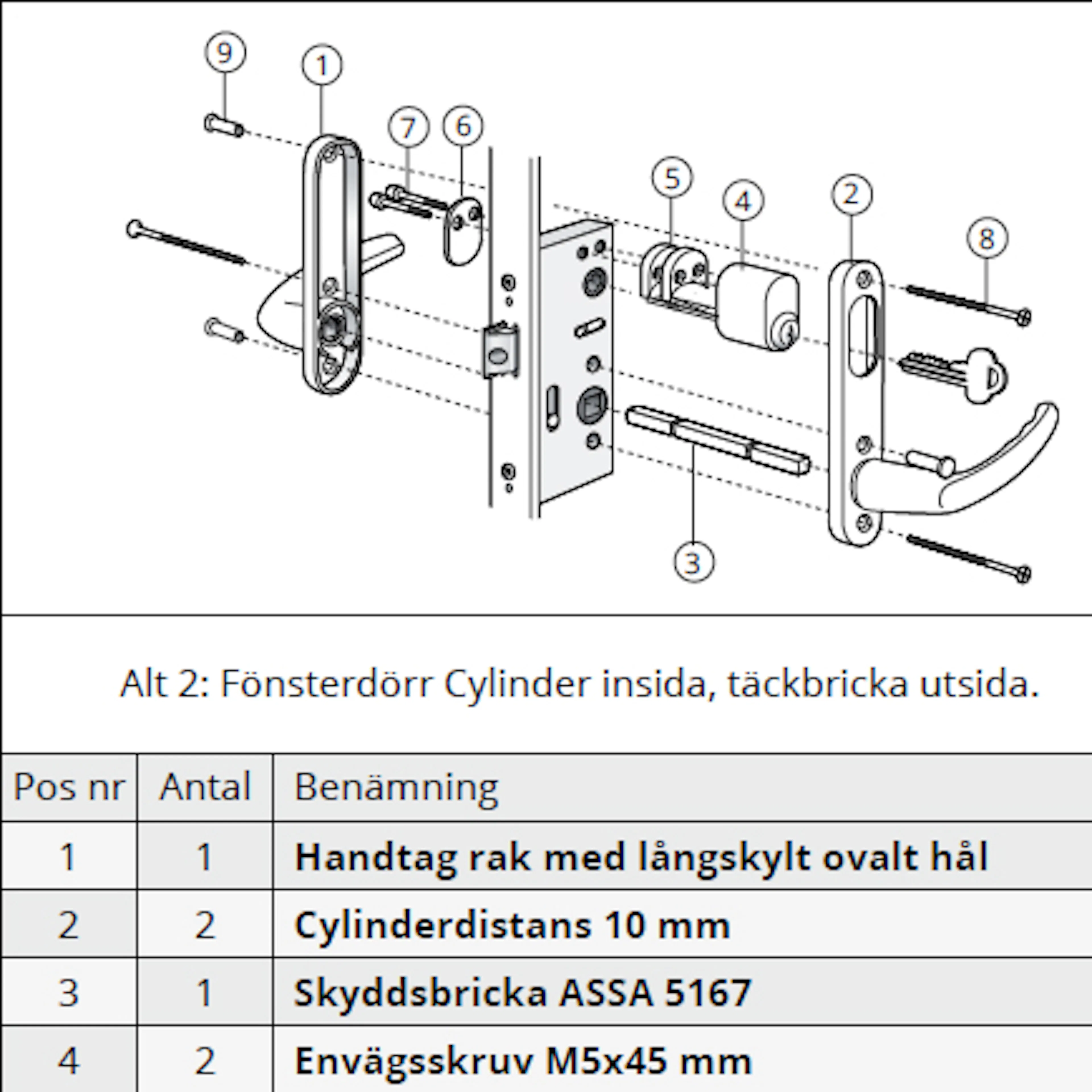 9
1
7
6
5
4
2
8
3

Alt 2: Fönsterdörr Cylinder insida, täckbricka utsida.

| Pos nr | Antal | Benämning |
|---|---|---|
| 1 | 1 | **Handtag rak med långskylt ovalt hål** |
| 2 | 2 | **Cylinderdistans 10 mm** |
| 3 | 1 | **Skyddsbricka ASSA 5167** |
| 4 | 2 | **Envägsskruv M5x45 mm** |