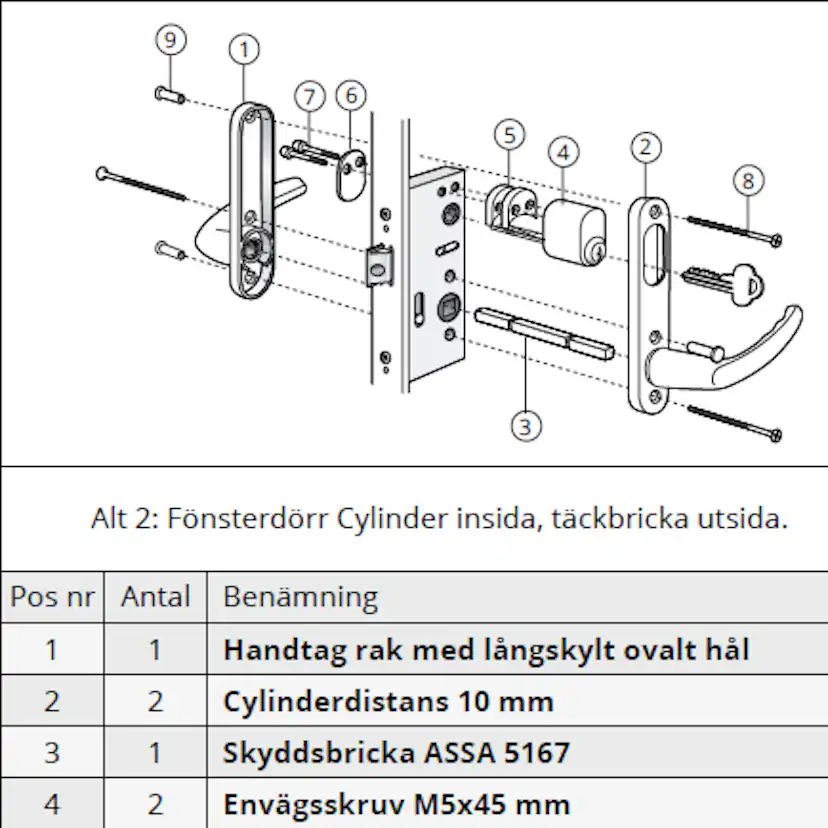 9
1
7
6
5
4
2
8
3

Alt 2: Fönsterdörr Cylinder insida, täckbricka utsida.

| Pos nr | Antal | Benämning |
|---|---|---|
| 1 | 1 | **Handtag rak med långskylt ovalt hål** |
| 2 | 2 | **Cylinderdistans 10 mm** |
| 3 | 1 | **Skyddsbricka ASSA 5167** |
| 4 | 2 | **Envägsskruv M5x45 mm** |