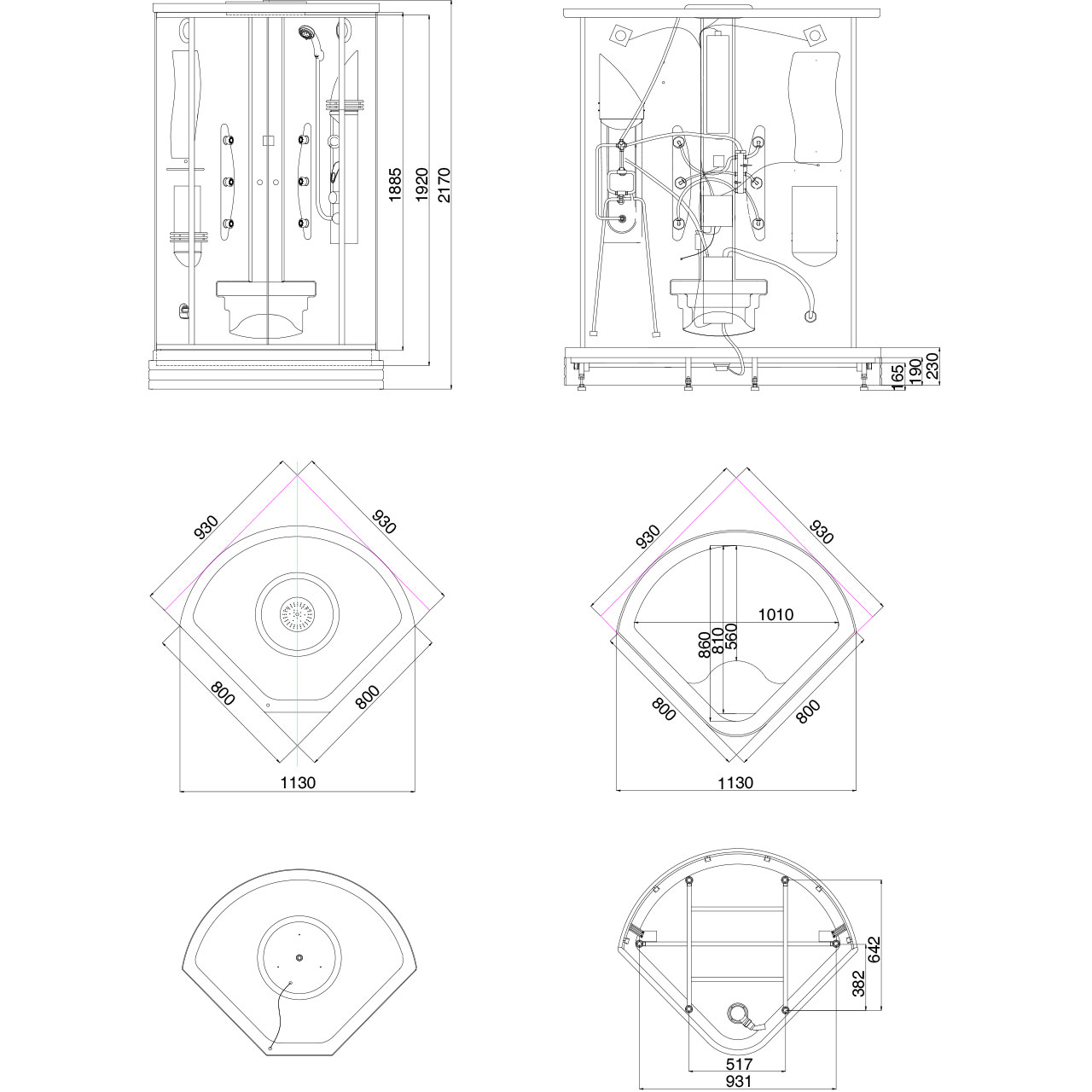 1885
1920
2170

165
190
230

930
930
800
800
1130

930
930
1010
860
810
560
800
800
1130

642
382
517
931