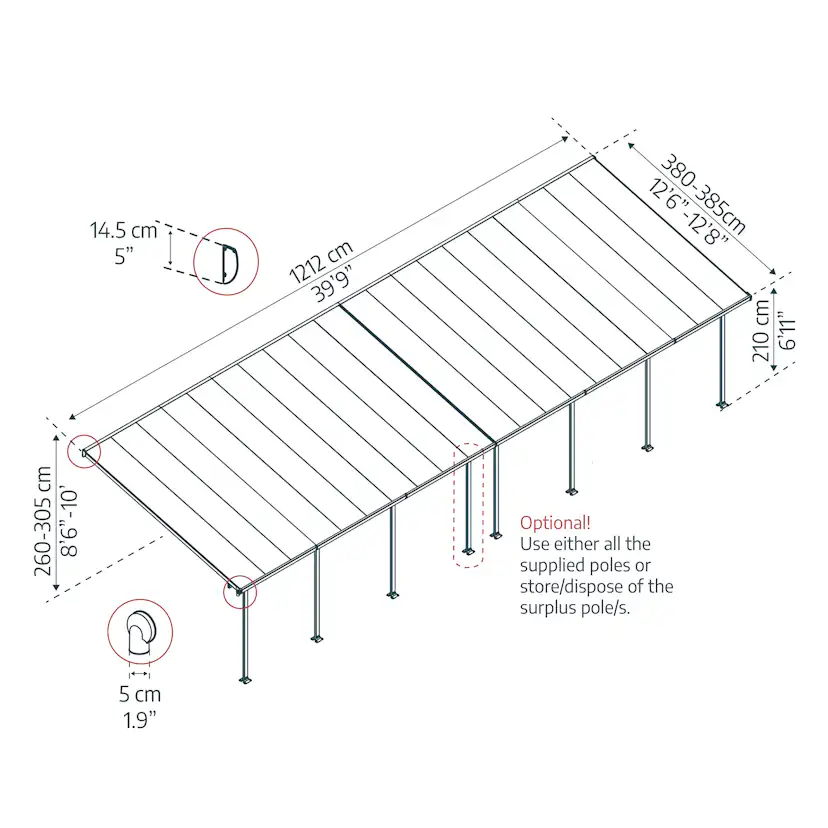 14.5 cm
5"

1212 cm
39'9"

380-385cm
12'6"-12'8"

210 cm
6'11"

260-305 cm
8'6"-10'

Optional!
Use either all the supplied poles or store/dispose of the surplus pole/s.

5 cm
1.9"