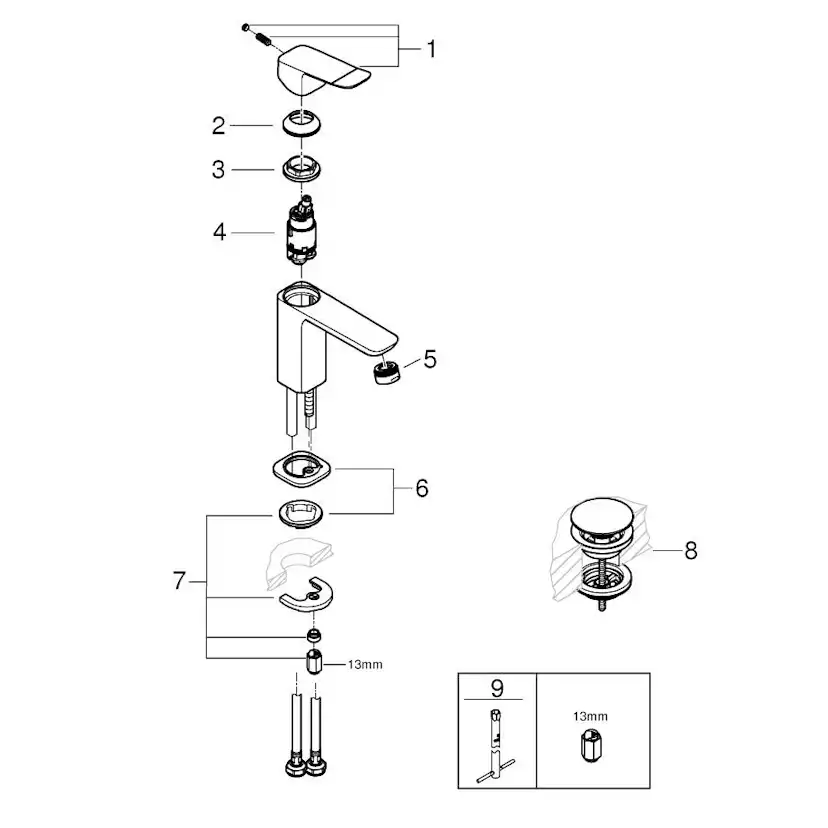 1
2
3
4
5
6
7
13mm
8
9
13mm