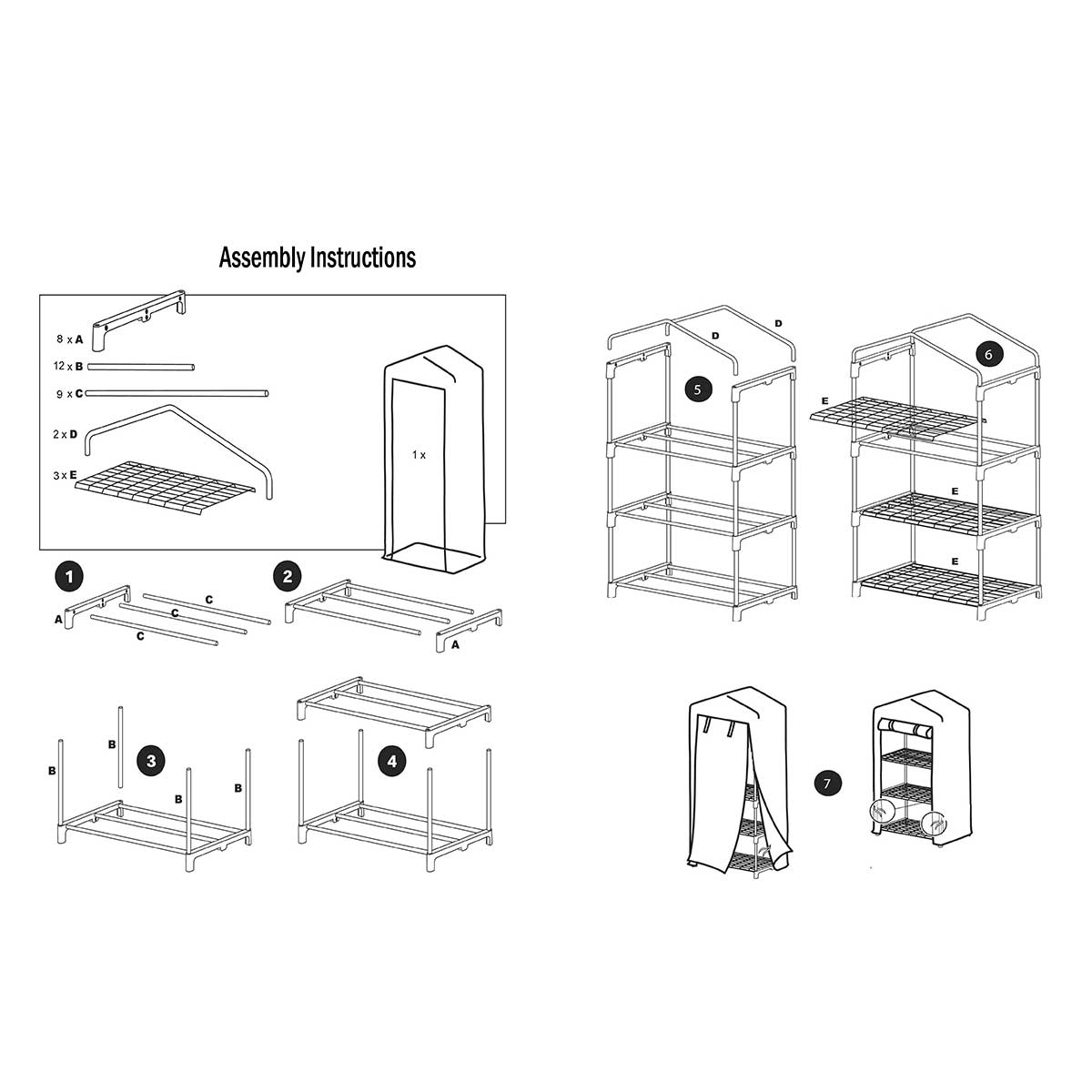 Assembly Instructions

8 x A
12 x B
9 x C
2 x D
3 x E
1 x

1
A
C
C
C

2
A

3
B
B
B
B

4

5
D
D

6
E
E
E

7