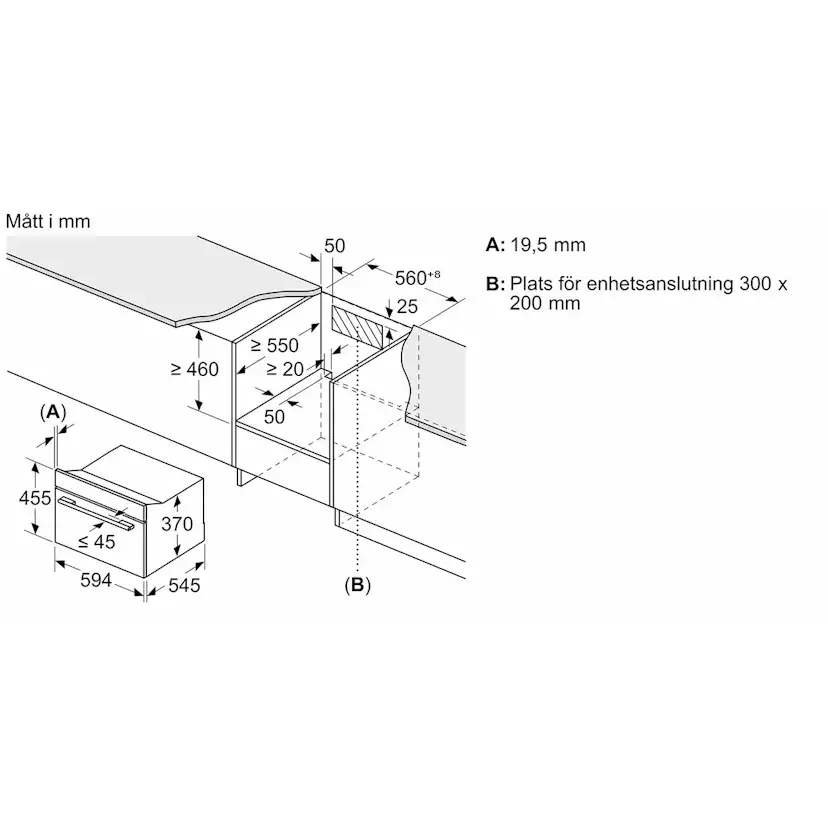 Mått i mm

50

$560^{+8}$

25

≥ 550

≥ 460

≥ 20

50

(A)

455

370

≤ 45

594

545

(B)

A: 19,5 mm

B: Plats för enhetsanslutning 300 x 200 mm