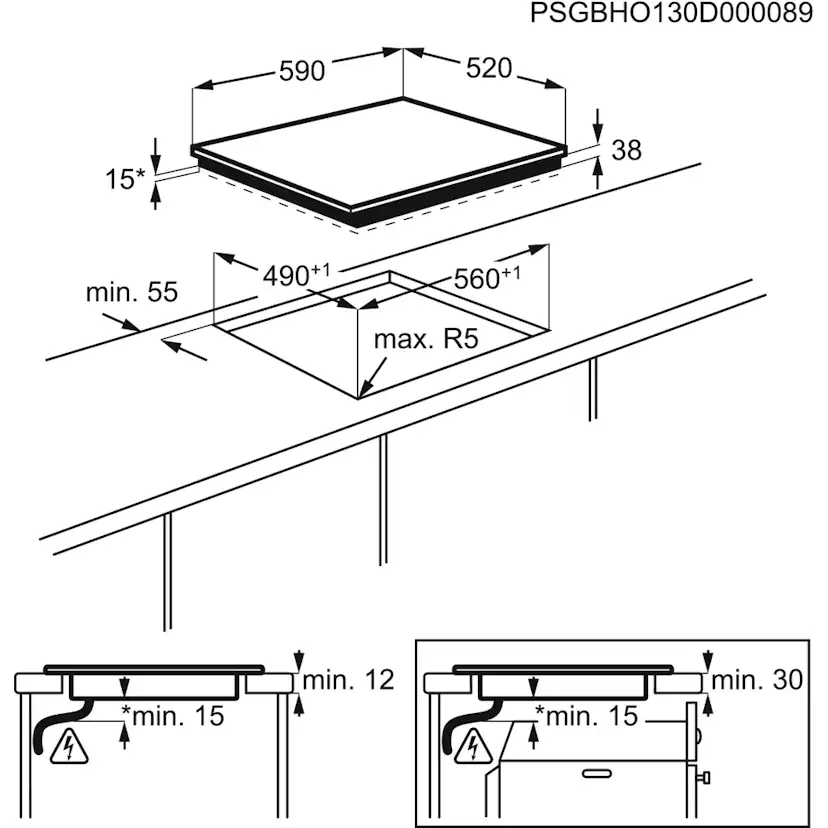 PSGBHO130D000089

590

520

38

15*

$490^{+1}$

$560^{+1}$

min. 55

max. R5

min. 12

*min. 15

min. 30

*min. 15