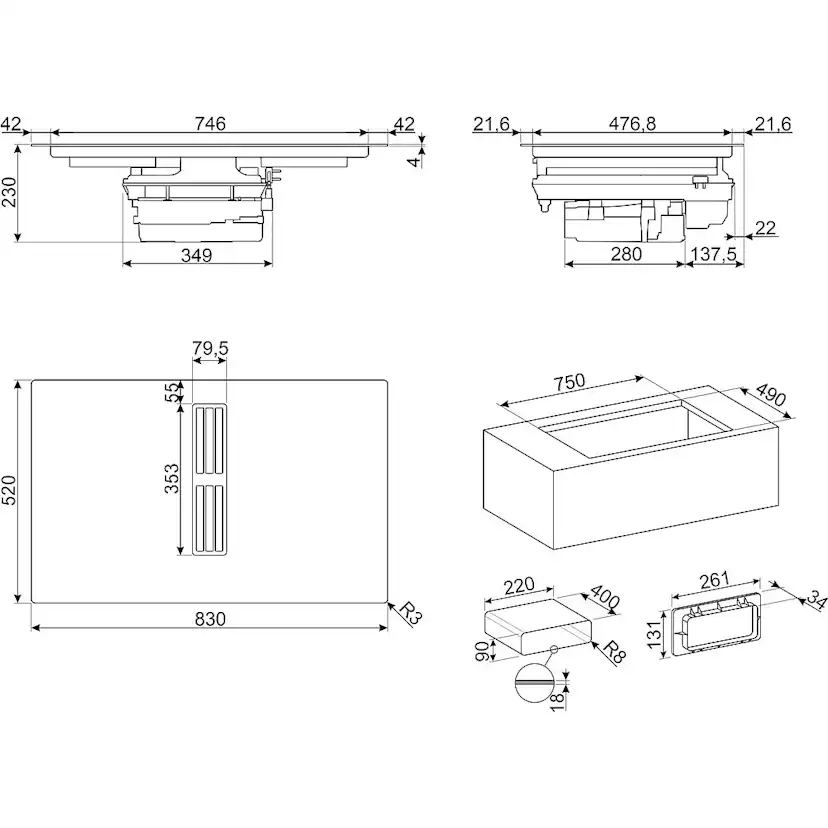 42
746
42
4
230
349
21,6
476,8
21,6
22
280
137,5
79,5
55
353
520
830
R3
750
490
220
400
90
R8
18
261
34
131