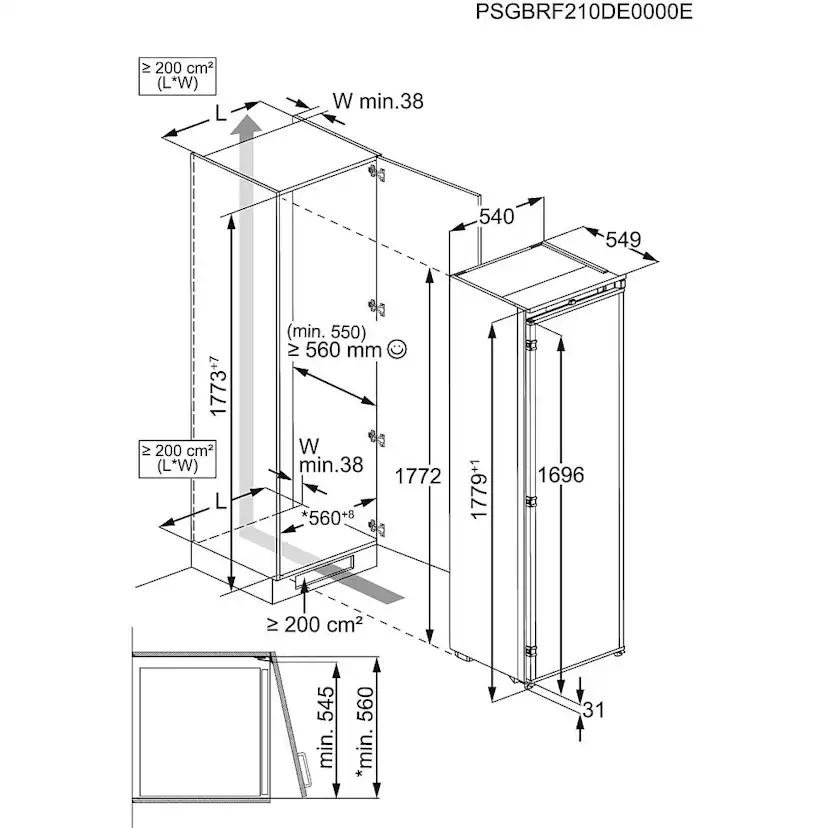 PSGBRF210DE0000E

≥ 200 cm²
(L*W)

L

W min.38

540

549

(min. 550)
≥ 560 mm ☺

$1773^{+7}$

≥ 200 cm²
(L*W)

W
min.38

L

$*560^{+8}$

1772

$1779^{+1}$

1696

≥ 200 cm²

31

min. 545

*min. 560