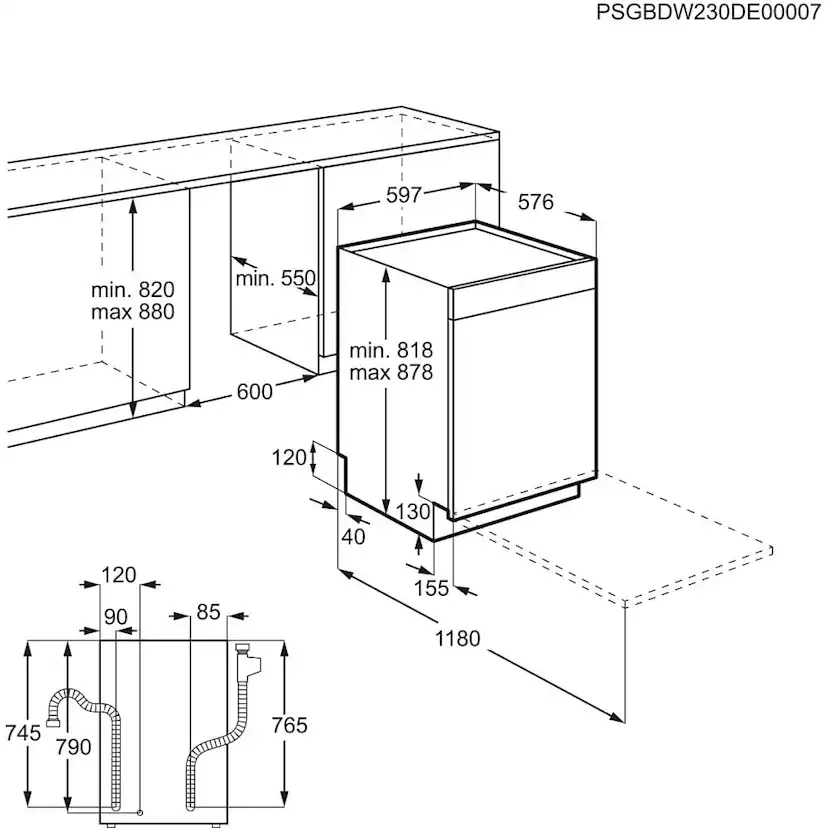 PSGBDW230DE00007

597
576
min. 820
max 880
min. 550
min. 818
max 878
600
120
130
40
155
1180

120
90
85
745
790
765