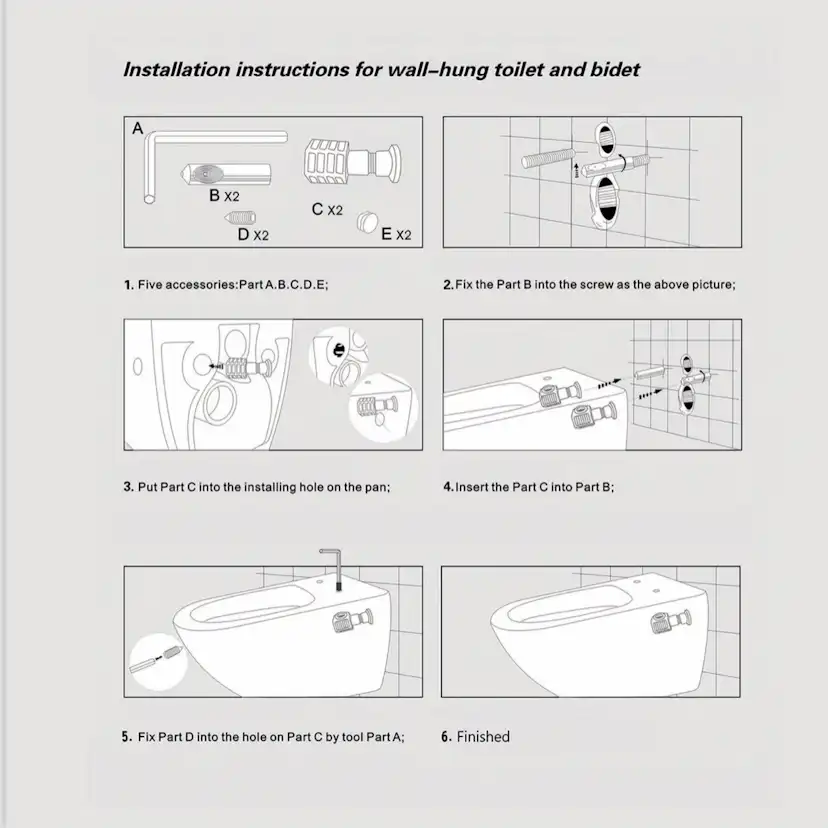 Installation instructions for wall–hung toilet and bidet

A

B X2

C X2

D X2

E X2

1. Five accessories:Part A.B.C.D.E;

2. Fix the Part B into the screw as the above picture;

3. Put Part C into the installing hole on the pan;

4. Insert the Part C into Part B;

5. Fix Part D into the hole on Part C by tool Part A;

6. Finished