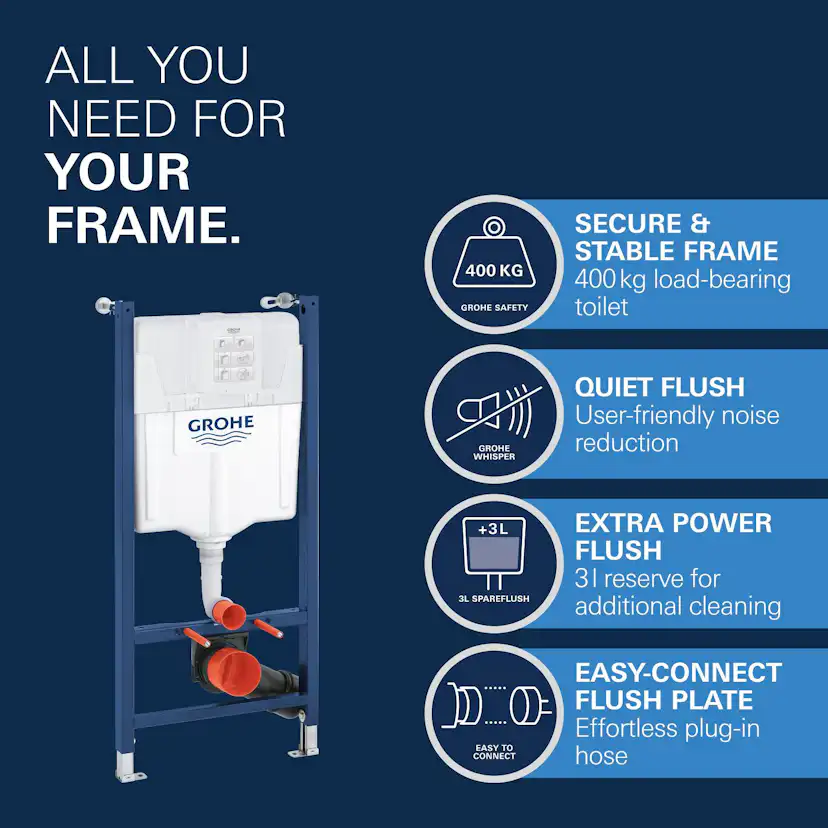 ALL YOU NEED FOR YOUR FRAME.

GROHE

400 KG
GROHE SAFETY

SECURE & STABLE FRAME
400 kg load-bearing toilet

GROHE WHISPER

QUIET FLUSH
User-friendly noise reduction

+3L
3L SPAREFLUSH

EXTRA POWER FLUSH
3l reserve for additional cleaning

EASY TO CONNECT

EASY-CONNECT FLUSH PLATE
Effortless plug-in hose