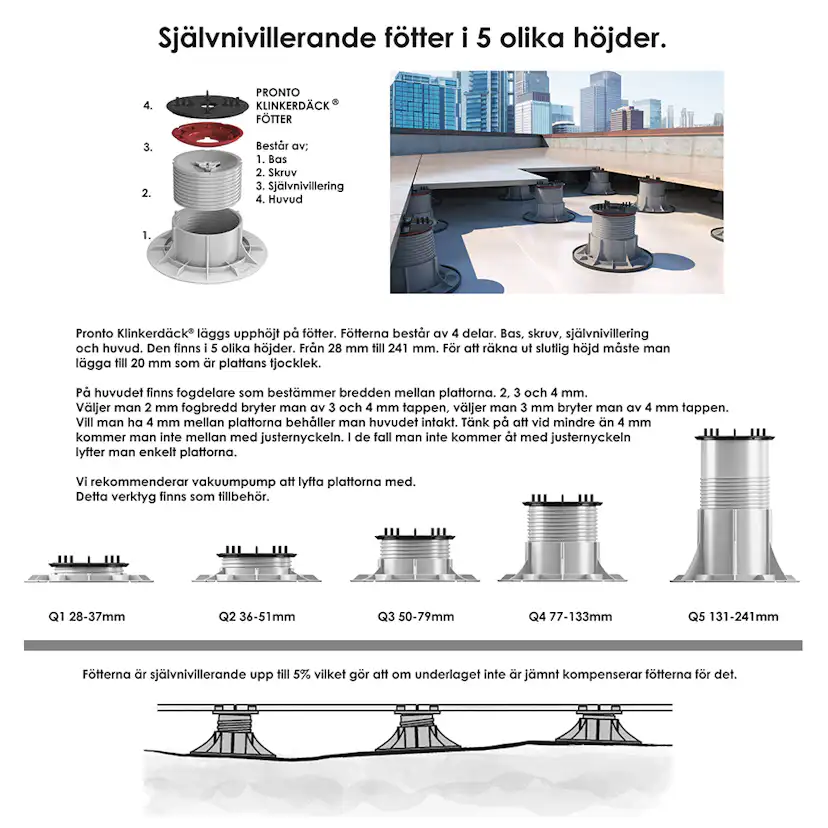 Självnivillerande fötter i 5 olika höjder.

4.
3.
2.
1.

PRONTO KLINKERDÄCK® FÖTTER

Består av;
1. Bas
2. Skruv
3. Självnivillering
4. Huvud

Pronto Klinkerdäck® läggs upphöjt på fötter. Fötterna består av 4 delar. Bas, skruv, självnivillering och huvud. Den finns i 5 olika höjder. Från 28 mm till 241 mm. För att räkna ut slutlig höjd måste man lägga till 20 mm som är plattans tjocklek.

På huvudet finns fogdelare som bestämmer bredden mellan plattorna. 2, 3 och 4 mm.
Väljer man 2 mm fogbredd bryter man av 3 och 4 mm tappen, väljer man 3 mm bryter man av 4 mm tappen.
Vill man ha 4 mm mellan plattorna behåller man huvudet intakt. Tänk på att vid mindre än 4 mm kommer man inte mellan med justernyckeln. I de fall man inte kommer åt med justernyckeln lyfter man enkelt plattorna.

Vi rekommenderar vakuumpump att lyfta plattorna med.
Detta verktyg finns som tillbehör.

Q1 28-37mm
Q2 36-51mm
Q3 50-79mm
Q4 77-133mm
Q5 131-241mm

Fötterna är självnivillerande upp till 5% vilket gör att om underlaget inte är jämnt kompenserar fötterna för det.