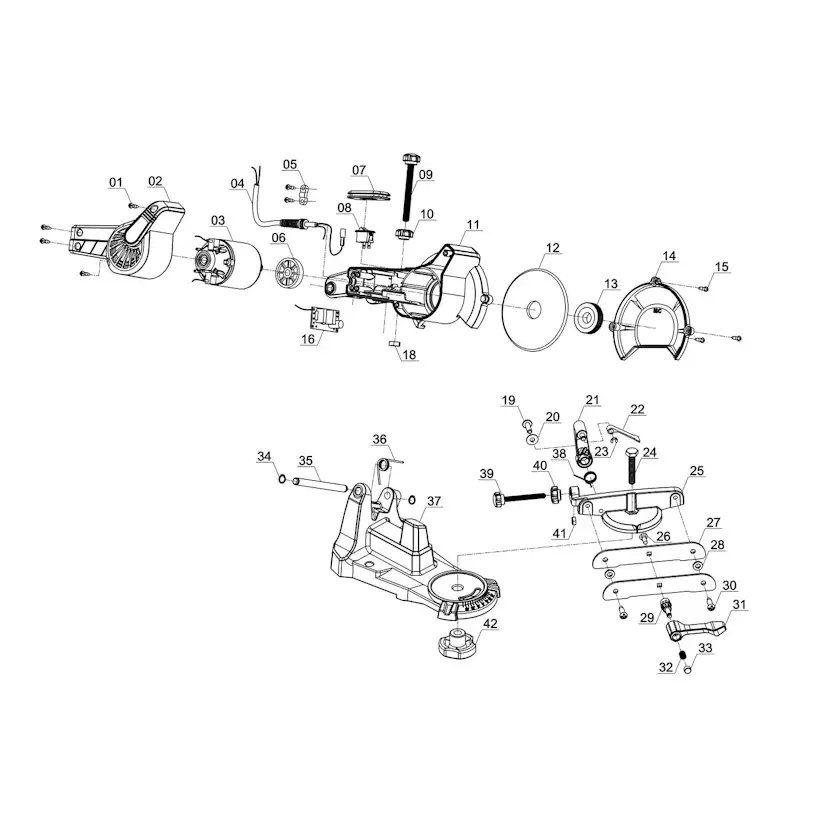 01
02
03
04
05
06
07
08
09
10
11
12
13
14
15
16
18
19
20
21
22
23
24
25
26
27
28
29
30
31
32
33
34
35
36
37
38
39
40
41
42